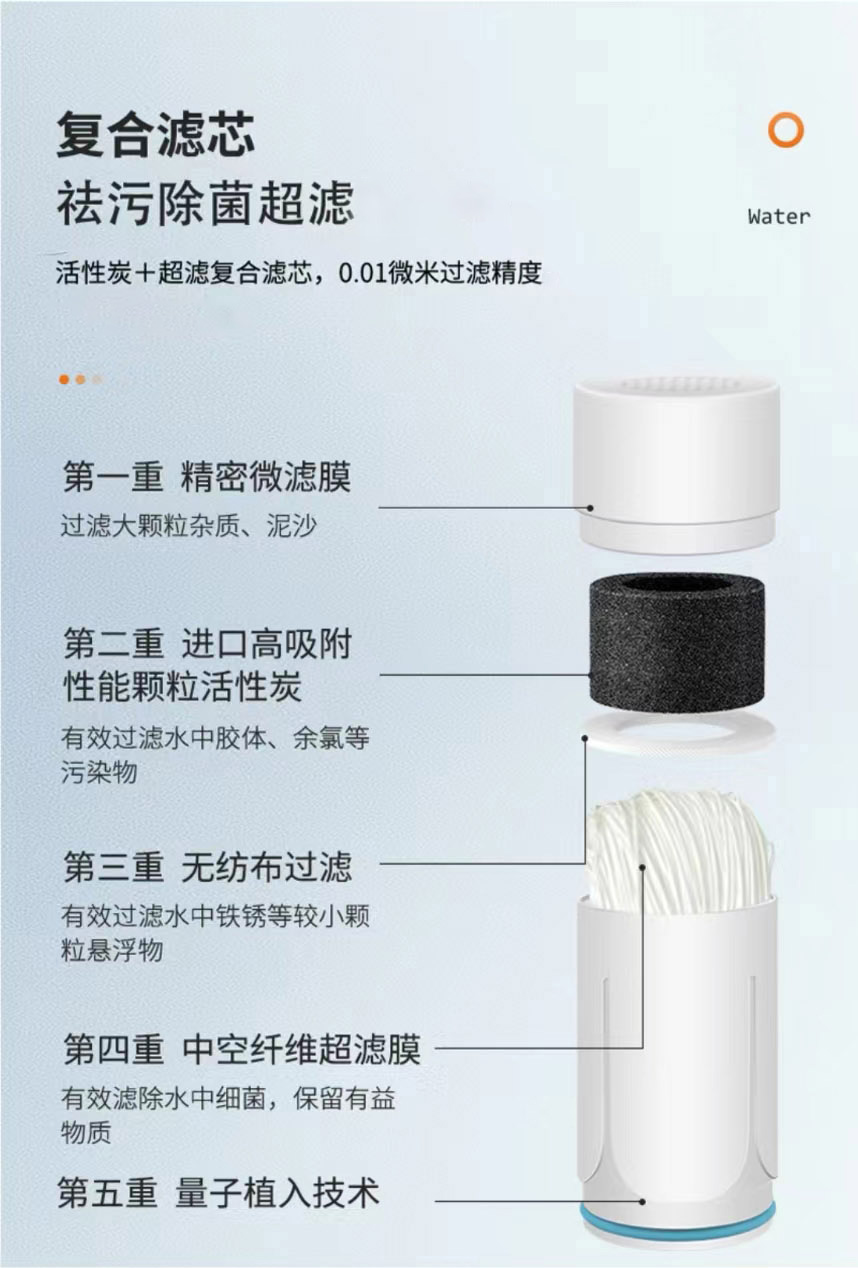 复合滤芯
祛污除菌超滤

Water

活性炭＋超滤复合滤芯，0.01微米过滤精度

第一重 精密微滤膜
过滤大颗粒杂质、泥沙

第二重 进口高吸附性能颗粒活性炭
有效过滤水中胶体、余氯等污染物

第三重 无纺布过滤
有效过滤水中铁锈等较小颗粒悬浮物

第四重 中空纤维超滤膜
有效滤除水中细菌，保留有益物质

第五重 量子植入技术